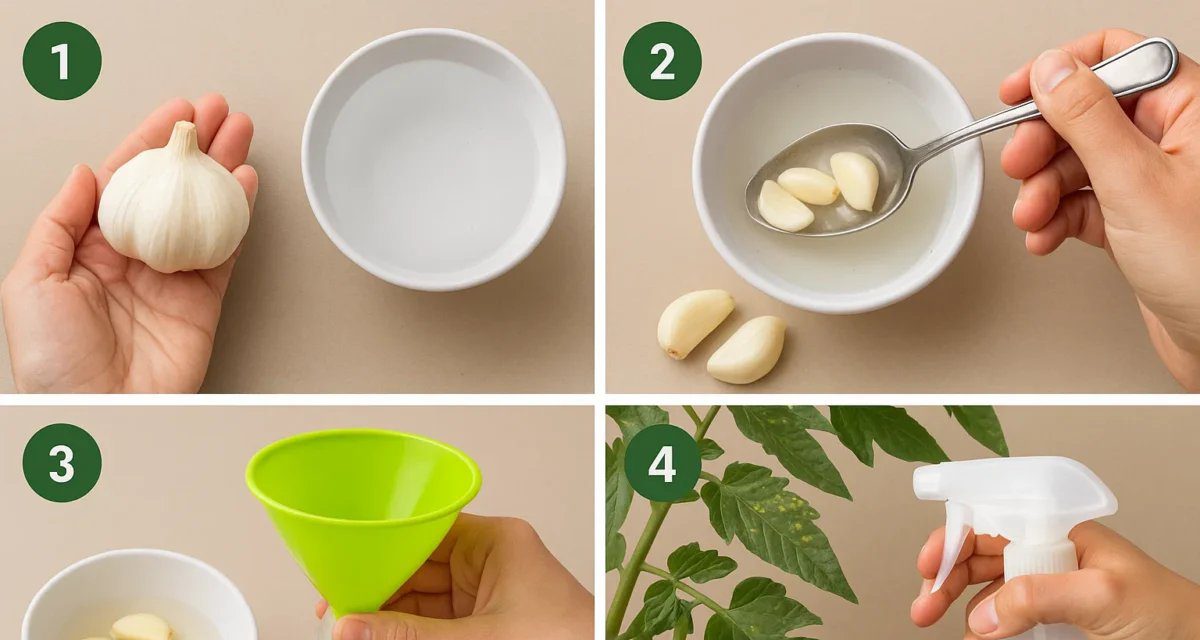 1

2

3

4